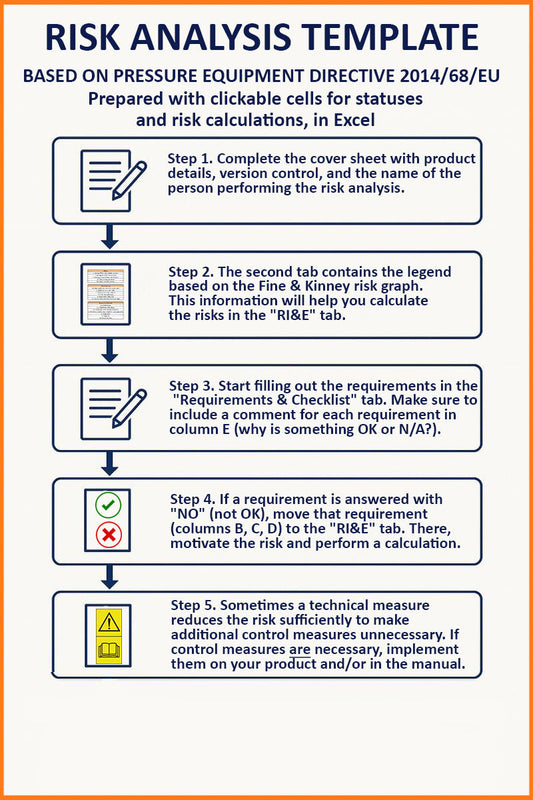 RISK ANALYSIS TEMPLATE

BASED ON PRESSURE EQUIPMENT DIRECTIVE 2014/68/EU

Prepared with clickable cells for statuses and risk calculations, in Excel

Step 1. Complete the cover sheet with product details, version control, and the name of the person performing the risk analysis.

Step 2. The second tab contains the legend based on the Fine & Kinney risk graph. This information will help you calculate the risks in the "RI&E" tab.

Step 3. Start filling out the requirements in the "Requirements & Checklist" tab. Make sure to include a comment for each requirement in column E (why is something OK or N/A?).

Step 4. If a requirement is answered with "NO" (not OK), move that requirement (columns B, C, D) to the "RI&E" tab. There, motivate the risk and perform a calculation.

Step 5. Sometimes a technical measure reduces the risk sufficiently to make additional control measures unnecessary. If control measures are necessary, implement them on your product and/or in the manual.